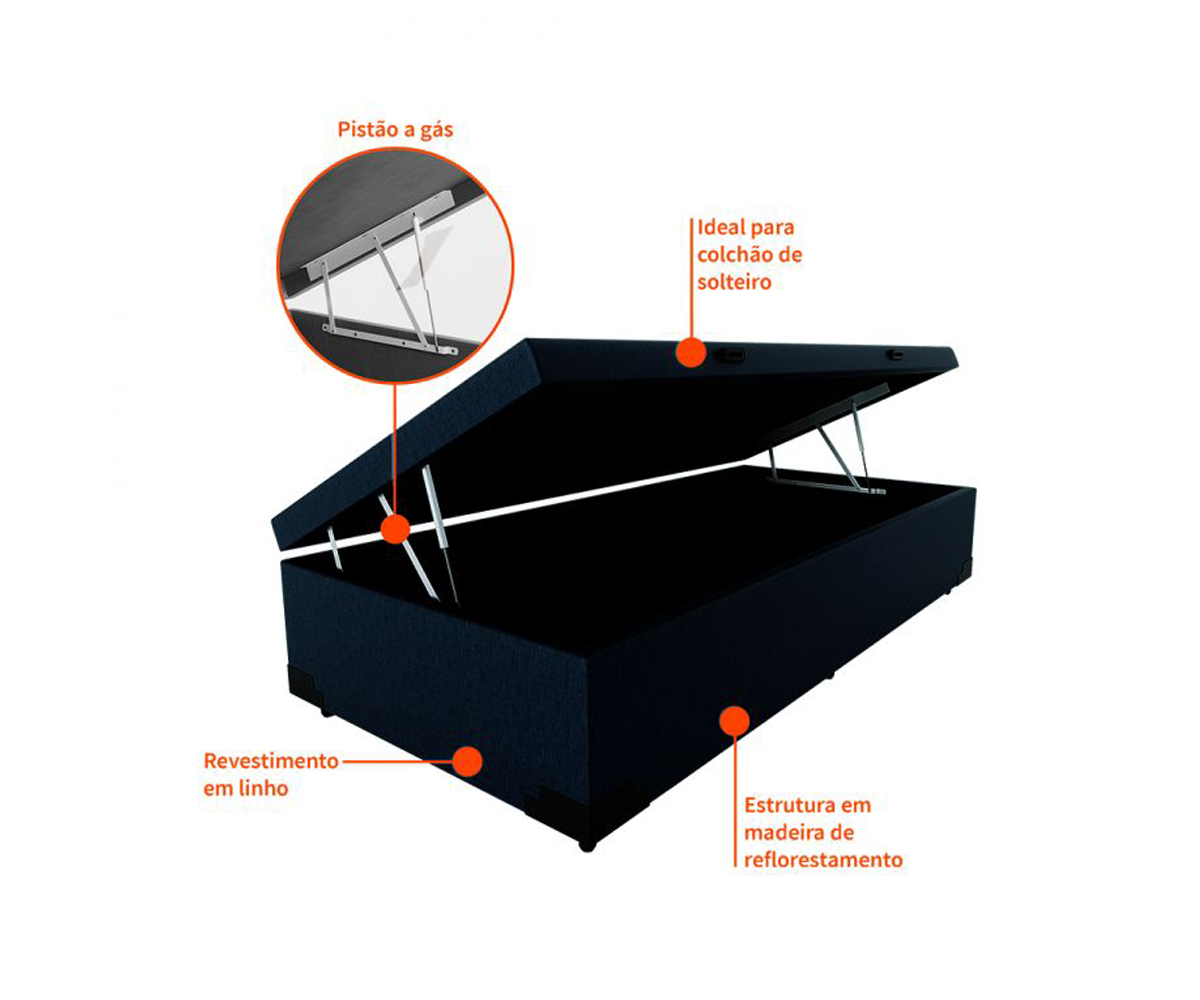 Pistão a gás

Ideal para colchão de solteiro

Revestimento em linho

Estrutura em madeira de reflorestamento